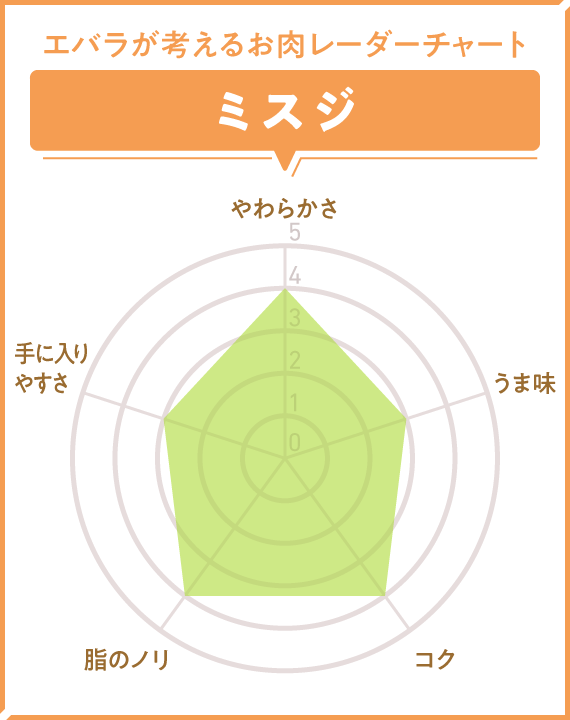 エバラが考えるお肉レーダーチャート

ミスジ

やわらかさ

5
4
3
2
1
0

うま味

コク

脂のノリ

手に入りやすさ