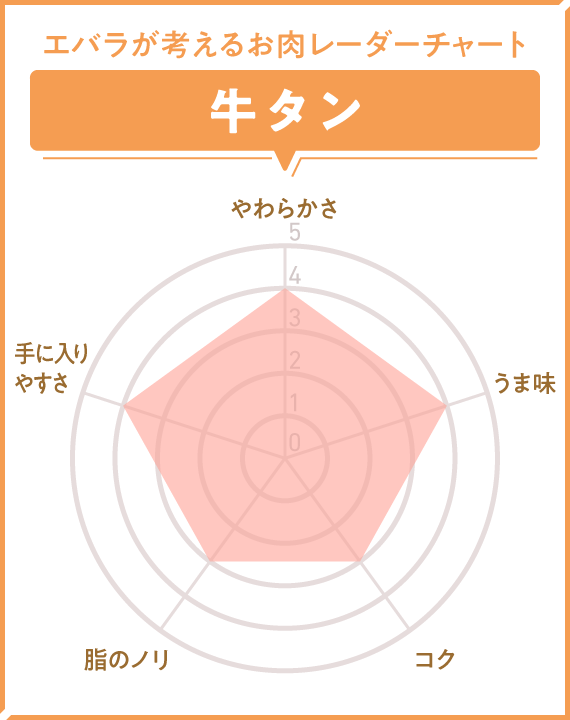 エバラが考えるお肉レーダーチャート

牛タン

やわらかさ

5
4
3
2
1
0

うま味

コク

脂のノリ

手に入りやすさ