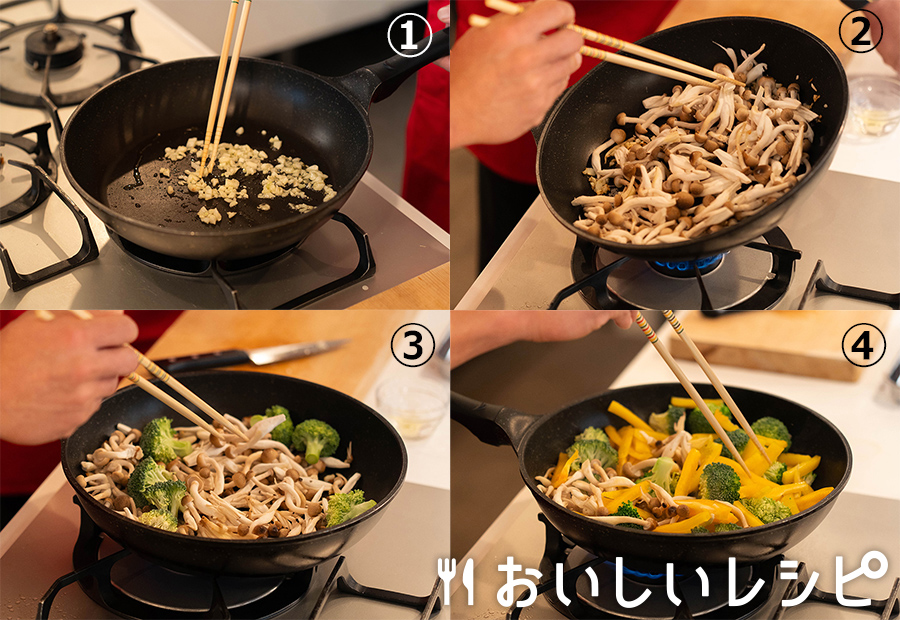 ①
②
③
④
おいしいレシピ